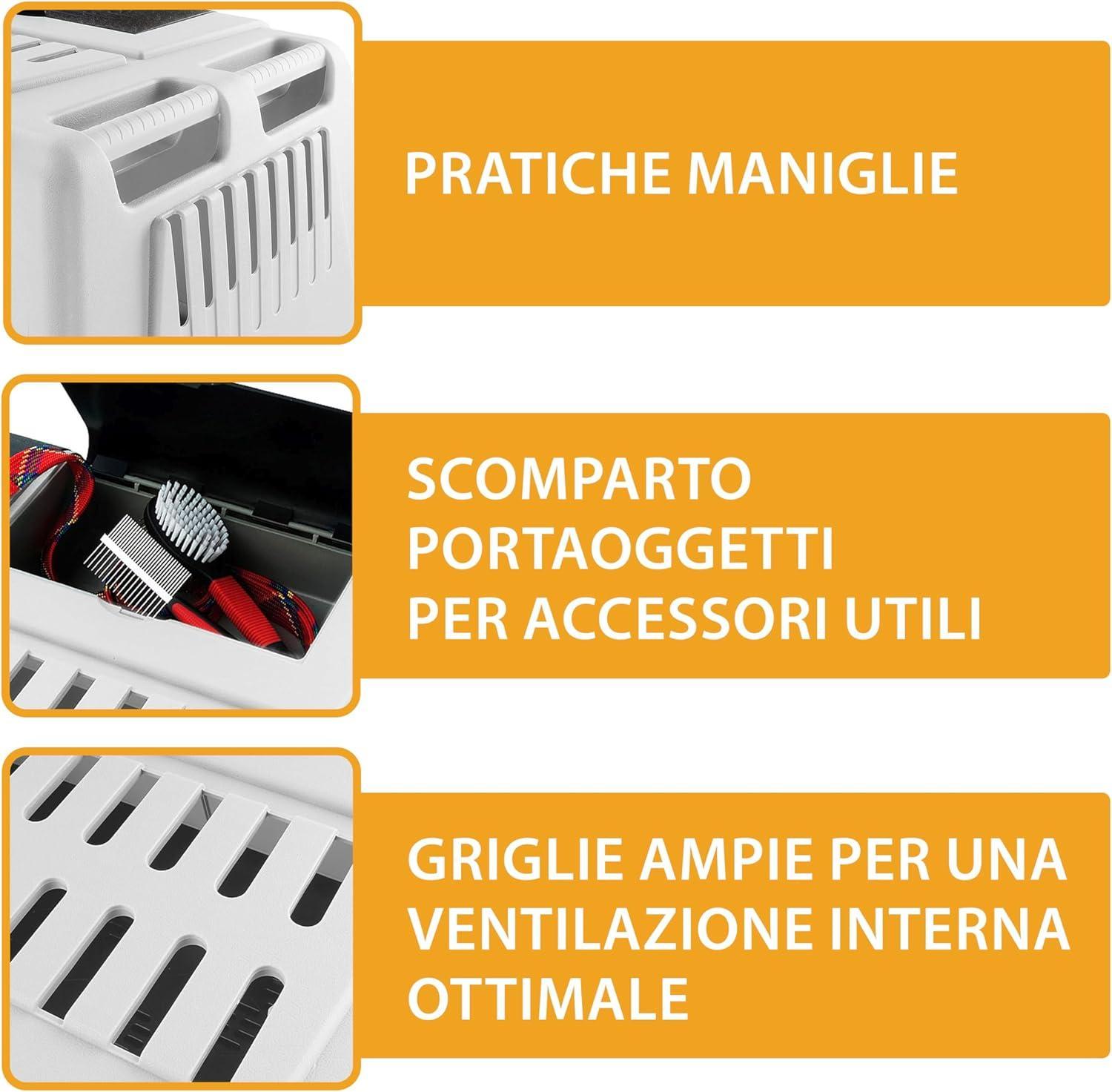 PRATICHE MANIGLIE

SCOMPARTO PORTAOGGETTI PER ACCESSORI UTILI

GRIGLIE AMPIE PER UNA VENTILAZIONE INTERNA OTTIMALE